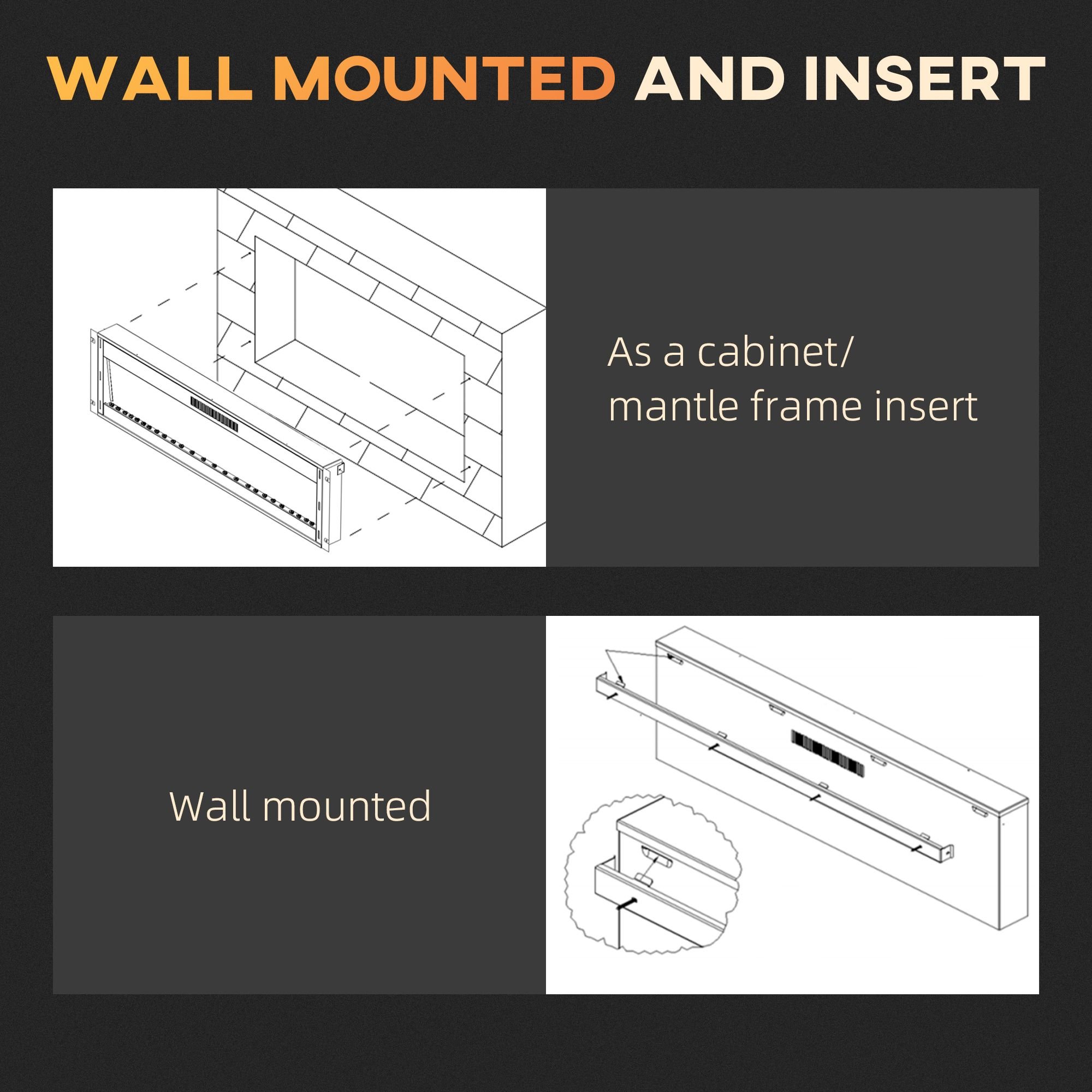 WALL MOUNTED AND INSERT

As a cabinet/ mantle frame insert

Wall mounted